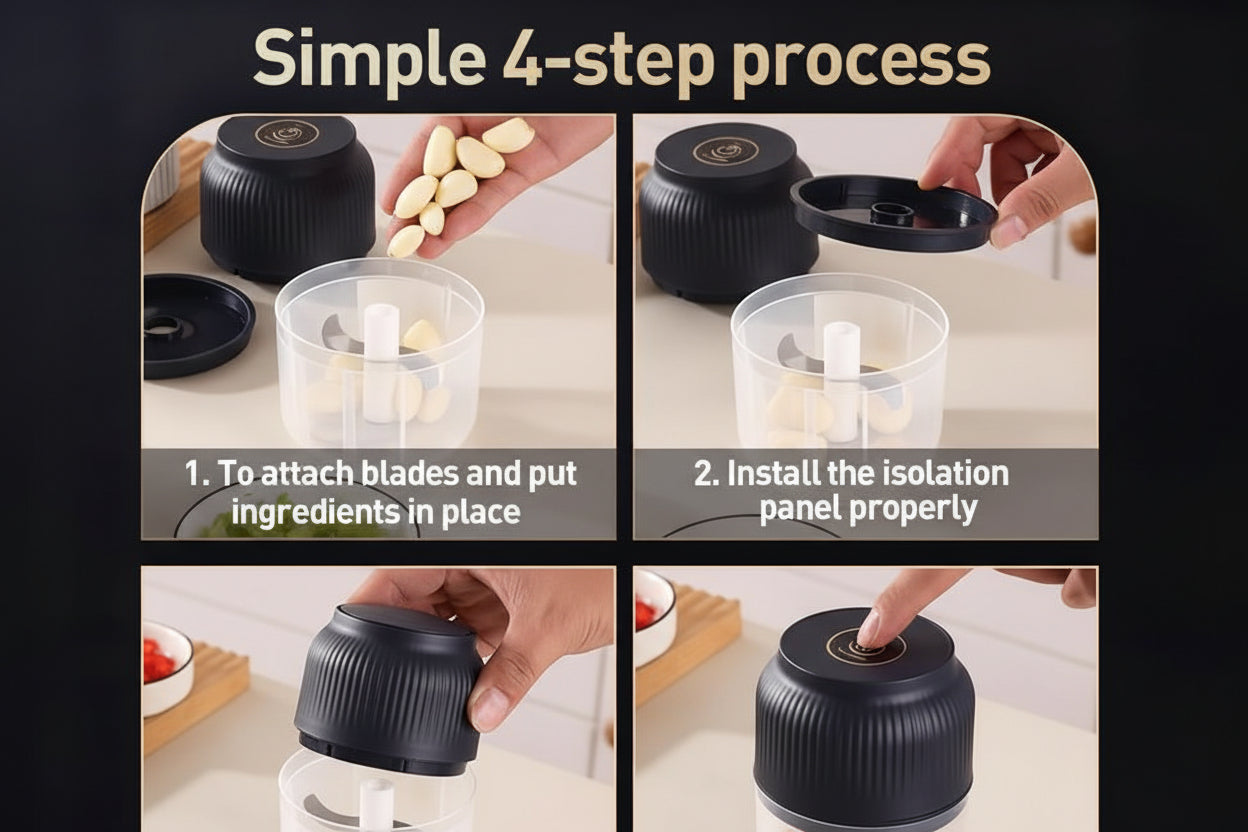 Simple 4-step process

1. To attach blades and put ingredients in place

2. Install the isolation panel properly