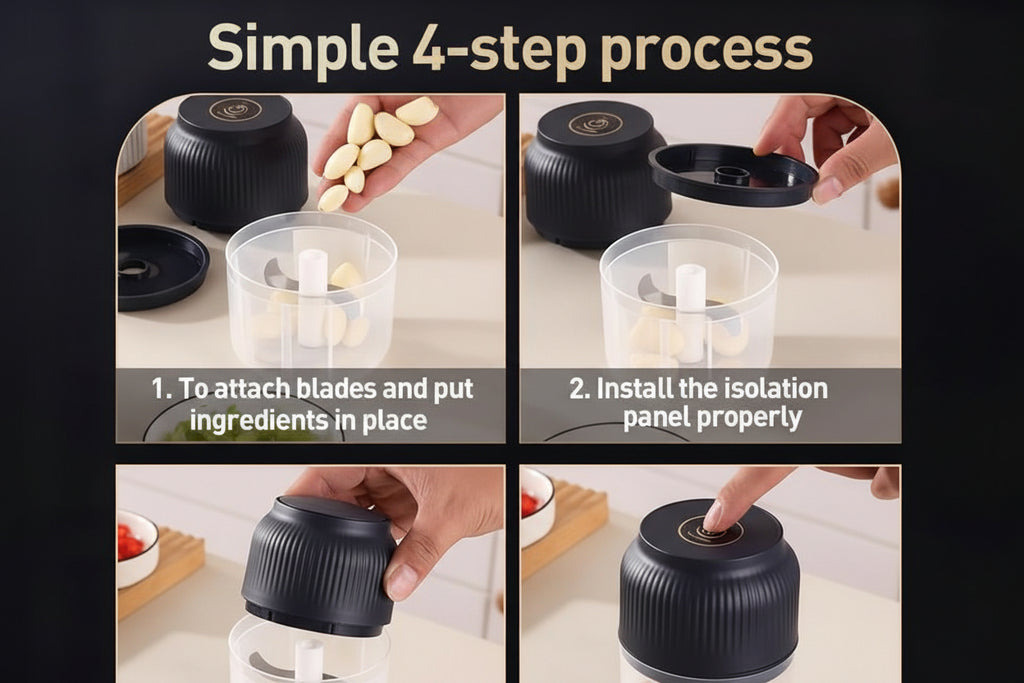 Simple 4-step process

1. To attach blades and put ingredients in place

2. Install the isolation panel properly